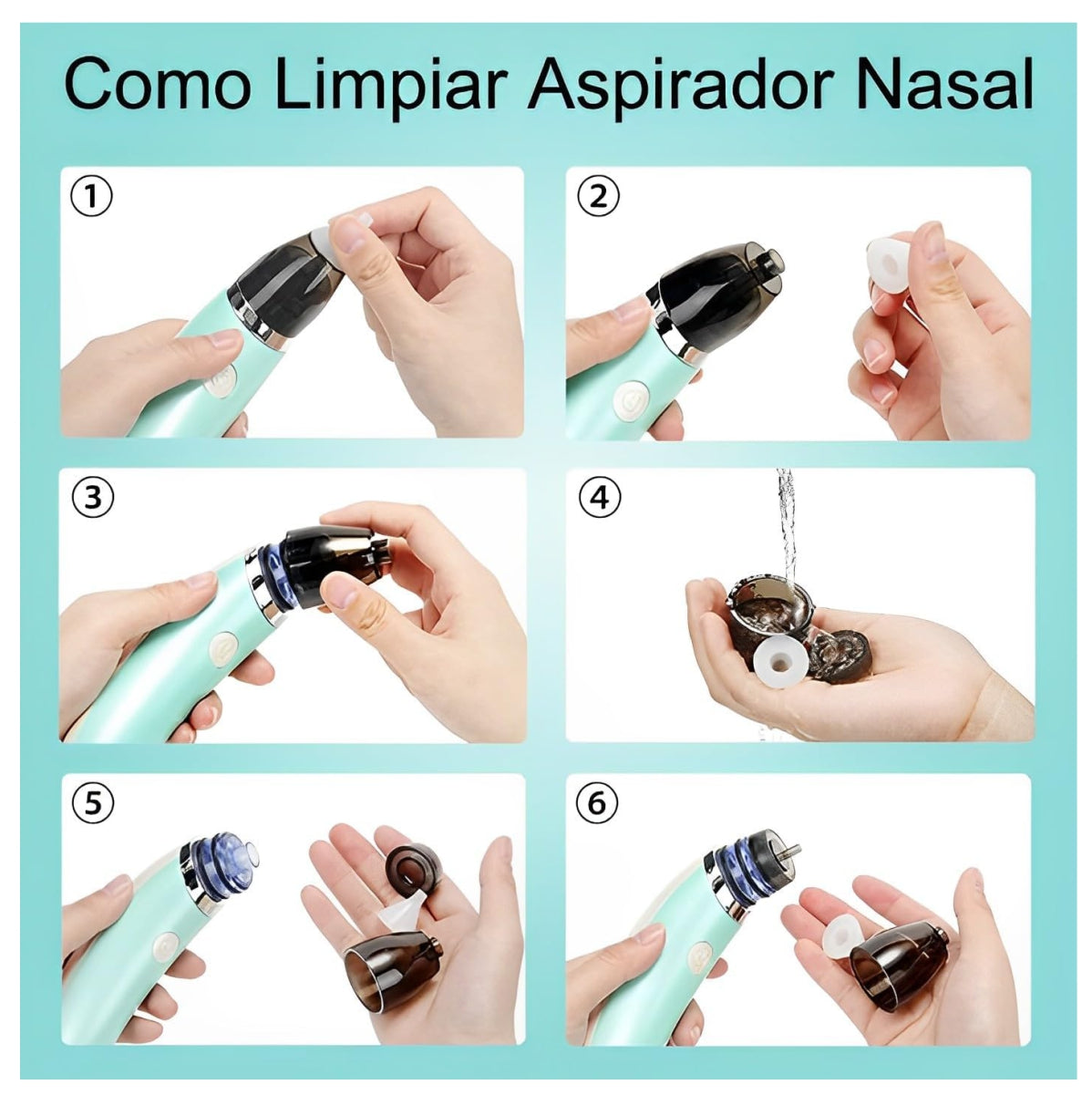 Como Limpiar Aspirador Nasal

①

②

③

④

⑤

⑥